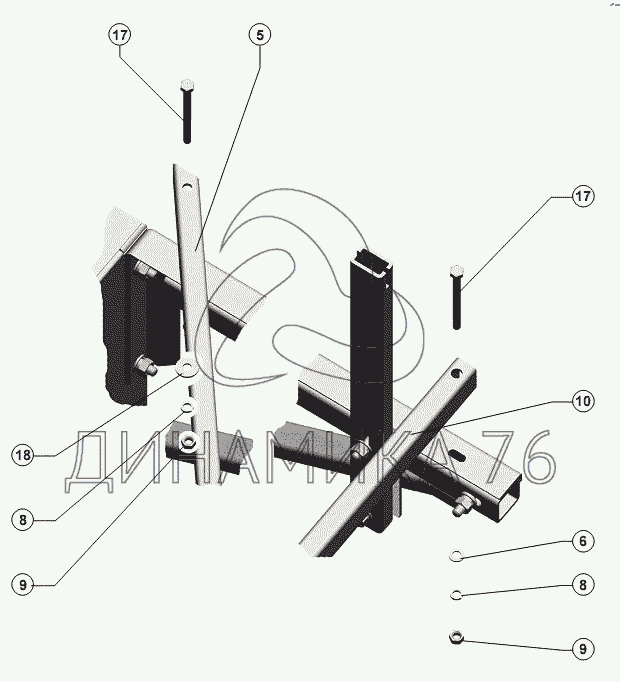 17
5
17
10
18
8
9
6
8
9
ДИНАМИКА 76