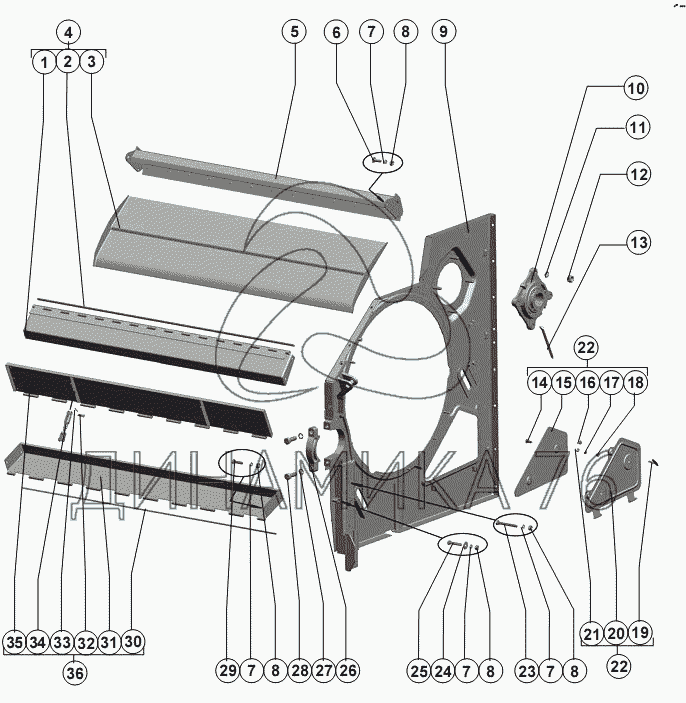 4
1 2 3
5
6 7 8
9
10
11
12
13
22
14 15 16 17 18
ДИНАМИКА 76
35 34 33 32 31 30
36
29 7 8 28 27 26
25 24 7 8
23 7 8
21 20 19
22