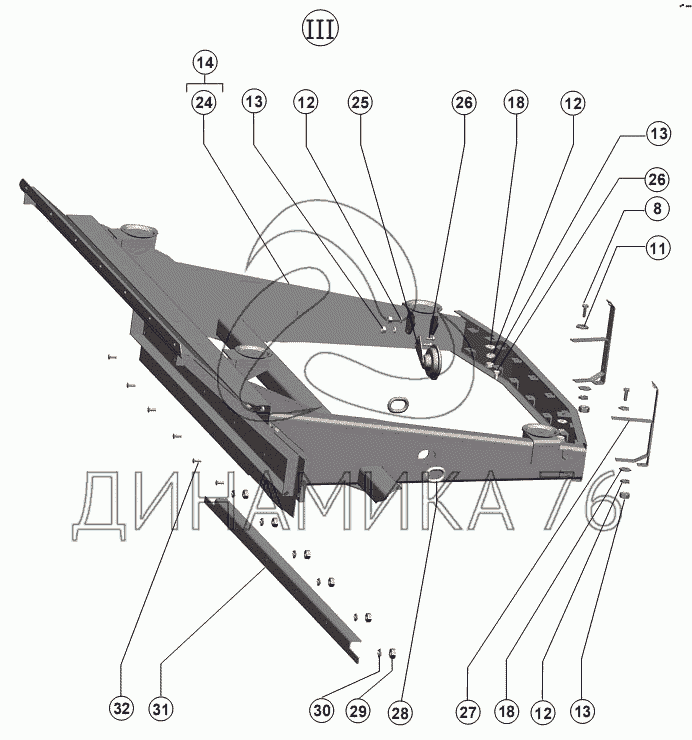 III

14
24
13
12
25
26
18
12
13
26
8
11

ДИНАМИКА 76

32
31
30
29
28
27
18
12
13