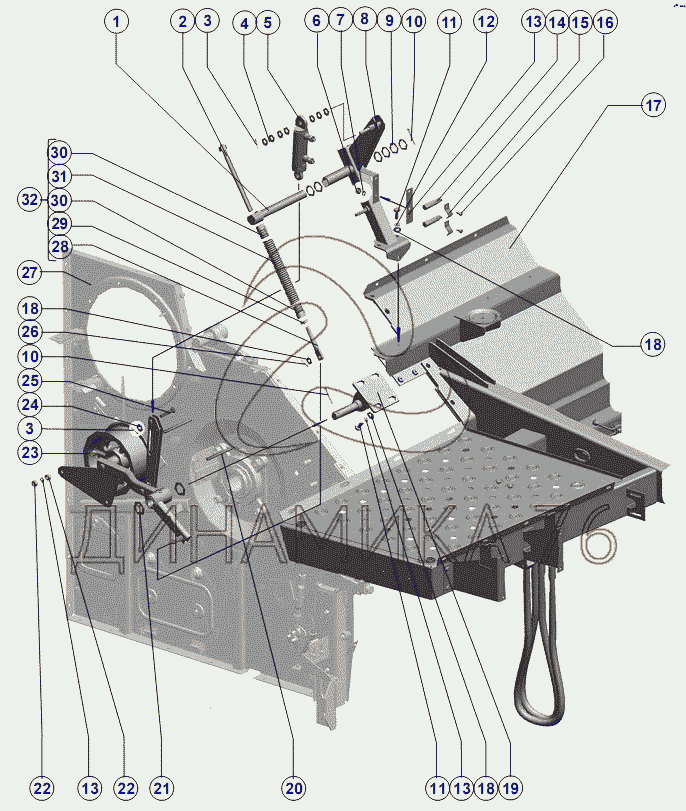 1 2 3 4 5 6 7 8 9 10 11 12 13 14 15 16

17

30
31
32 30
29
28
27

18
26
10
25
24
3
23

18

ДИНАМИКА 76

22 13 22 21 20 11 13 18 19