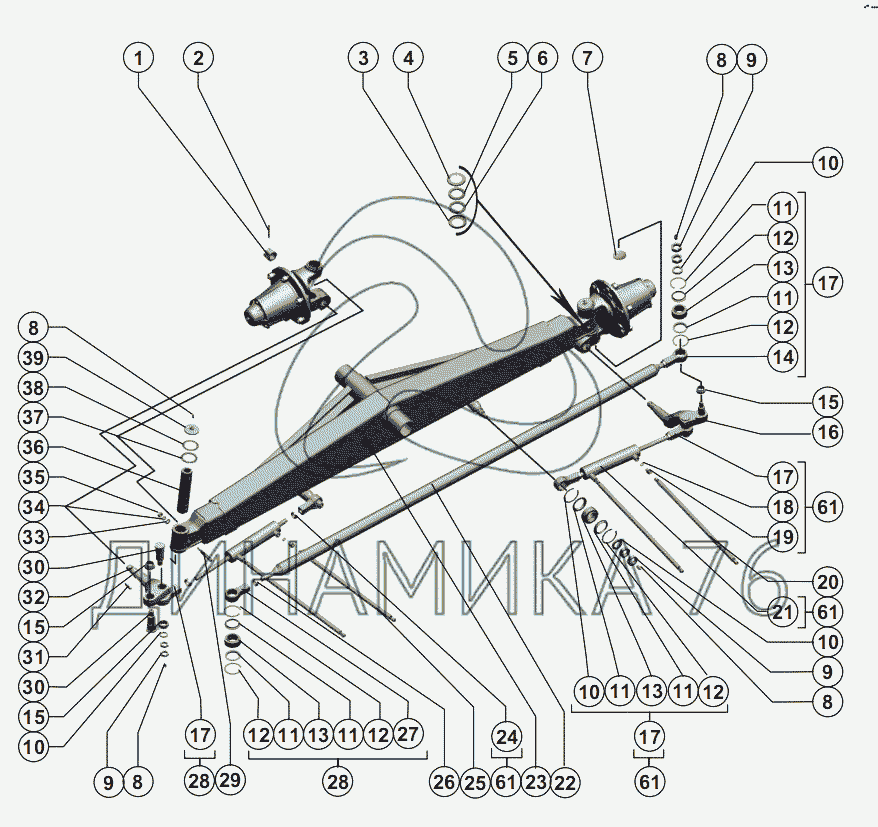 1 2 3 4 5 6 7 8 9
10
11
12
13
11
12
14
17
15
16
17
18
19
61
20
21
61
10
9
8
8
39
38
37
36
35
34
33
30
32
15
31
30
15
10
9 8
17
28 29
12 11 13 11 12 27
28
26 25
24
61 23 22
10 11 13 11 12
17
61
ДИНАМИКА 76