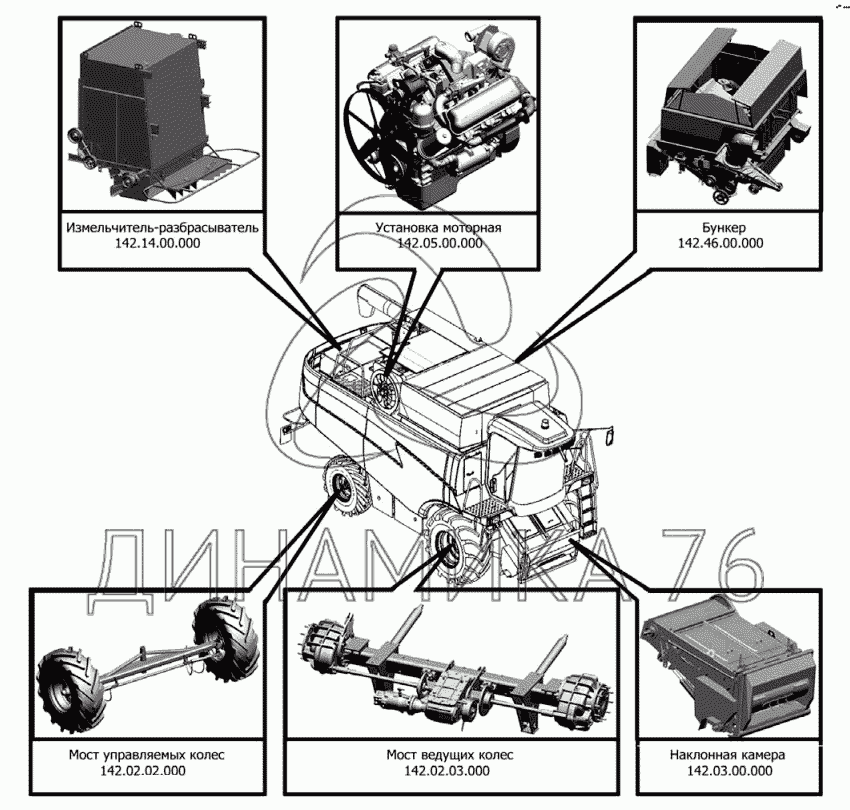 Измельчитель-разбрасыватель
142.14.00.000

Установка моторная
142.05.00.000

Бункер
142.46.00.000

ДИНАМИКА 76

Мост управляемых колес
142.02.02.000

Мост ведущих колес
142.02.03.000

Наклонная камера
142.03.00.000