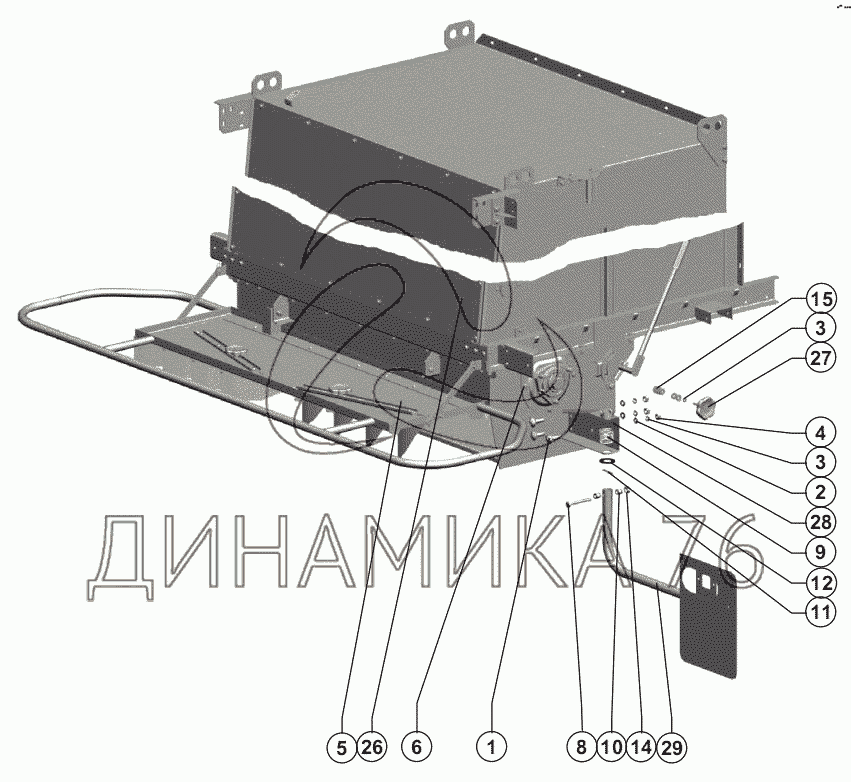 15
3
27
4
3
2
28
9
12
11
ДИНАМИКА 76
5
26
6
1
8
10
14
29