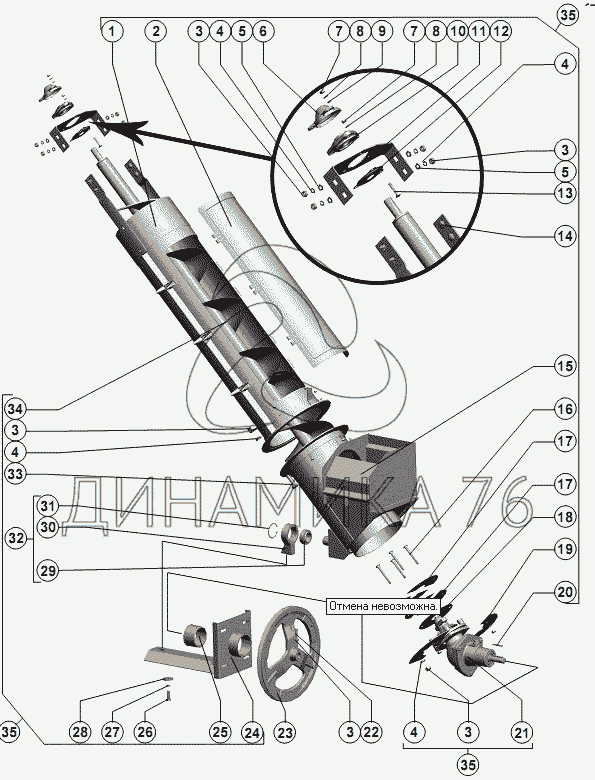 35
1 2 3 4 5 6 7 8 9 7 8 10 11 12
4
3
5
13
14
15
16
17
17
18
19
20
34
3
4
33
31
30
32
29
ДИНАМИКА 76
Отмена невозможна.
28 27 26 25 24 23 3 22 4 3 21
35
35