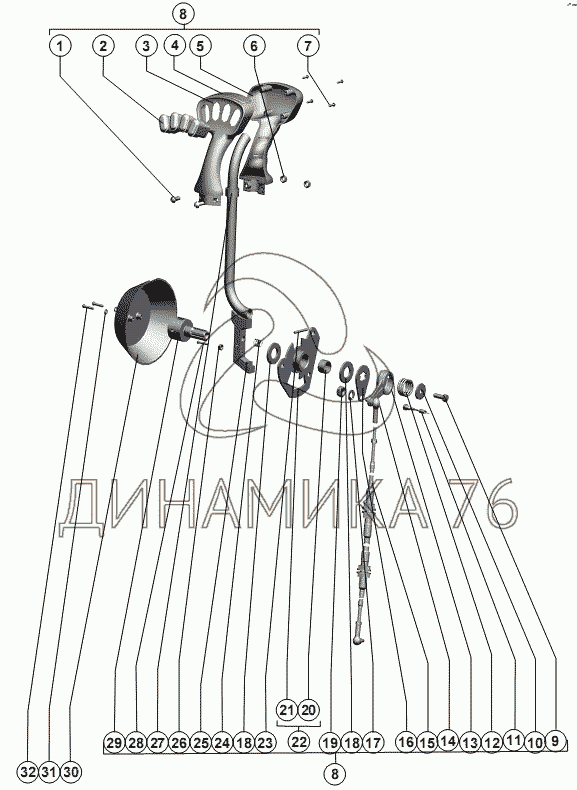 8
1 2 3 4 5 6 7
ДИНАМИКА 76
21 20
22
29 28 27 26 25 24 18 23 19 18 17 16 15 14 13 12 11 10 9
32 31 30
8