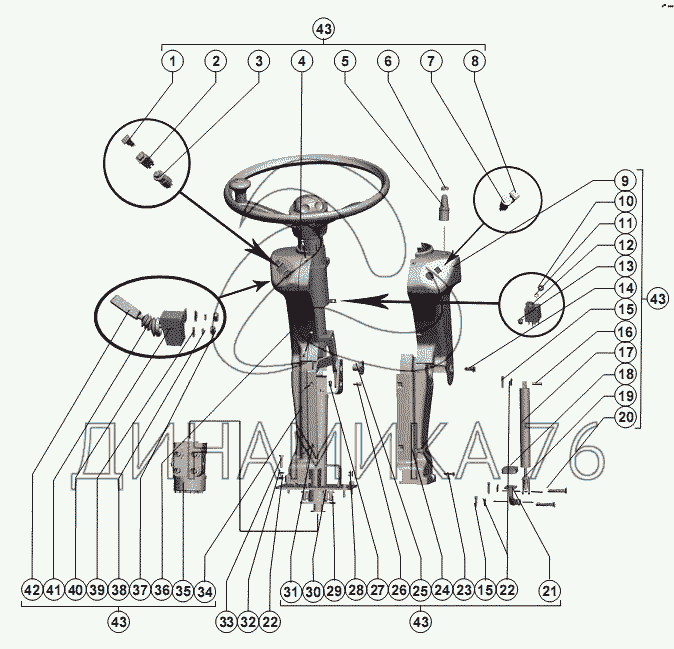 43
1 2 3 4 5 6 7 8
9
10
11
12
13
14
15
16
17
18
19
20
43
ДИНАМИКА 76
42 41 40 39 38 37 36 35 34
43
33 32 22
31 30 29 28 27 26 25 24 23 15 22 21
43