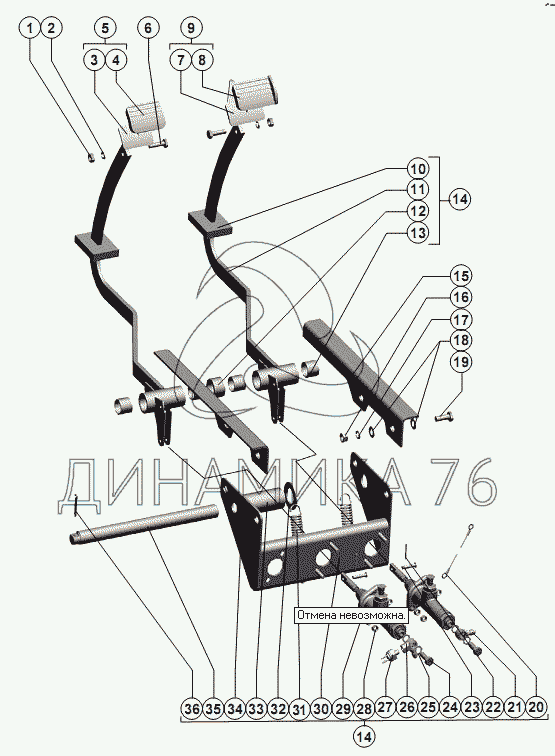 1 2 5 3 4 6 9 7 8

10
11
12
13
14

15
16
17
18
19

ДИНАМИКА 76

Отмена невозможна.

36 35 34 33 32 31 30 29 28 27 26 25 24 23 22 21 20

14