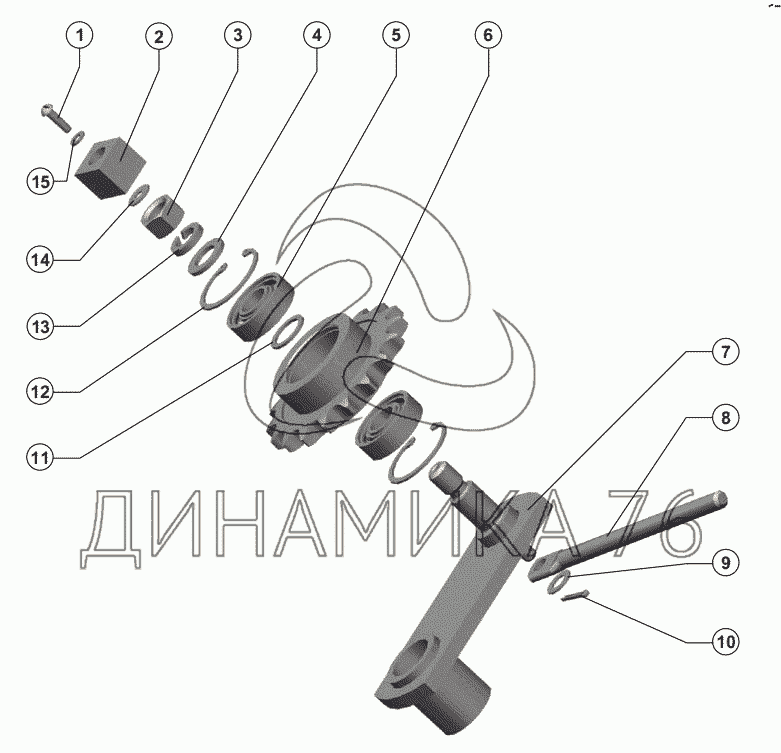 1
2
3
4
5
6
15
14
13
12
11
7
8
9
10
ДИНАМИКА 76