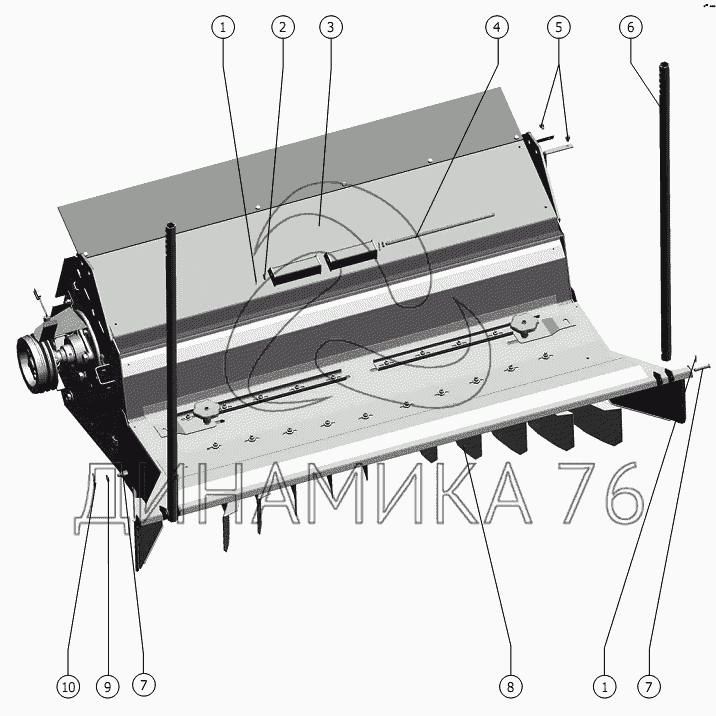 1
2
3
4
5
6
ДИНАМИКА 76
10
9
7
8
1
7