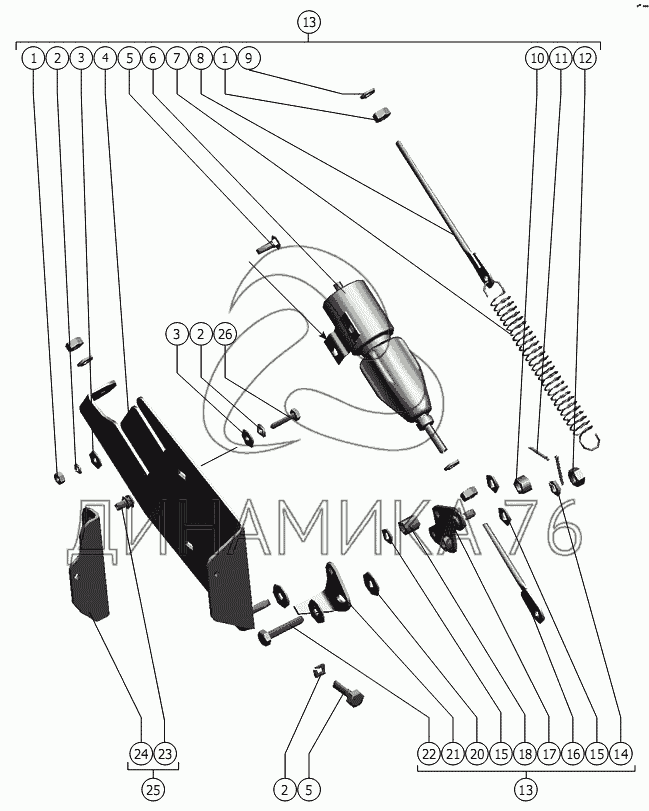 13

1 2 3 4 5 6 7 8 1 9 10 11 12

3 2 26

ДИНАМИКА 76

24 23

25

2 5

22 21 20 15 18 17 16 15 14

13