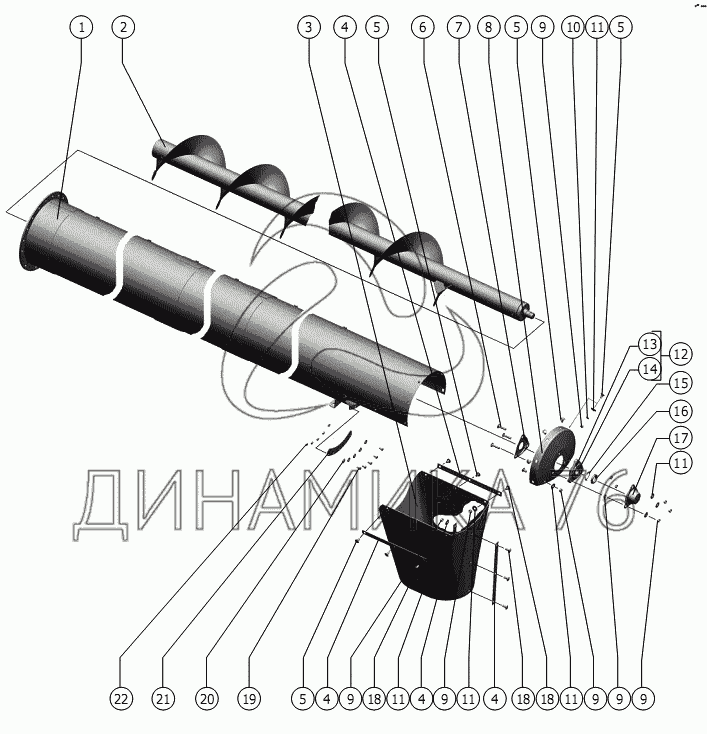 1 2 3 4 5 6 7 8 5 9 10 11 5

13 12
14
15
16
17
11

ДИНАМИКА 76

22 21 20 19 5 4 9 18 11 4 9 11 4 18 18 11 9 9 9