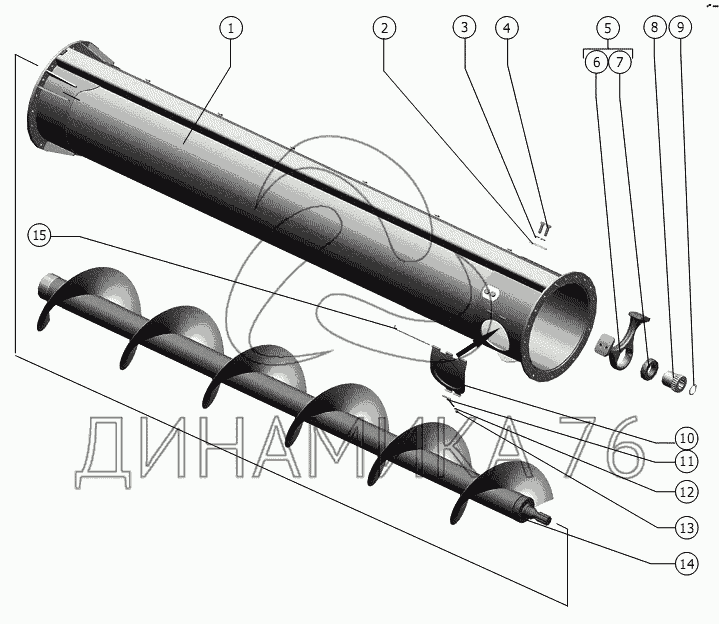 1
2
3
4
5
6
7
8
9
15
10
11
12
13
14
ДИНАМИКА 76