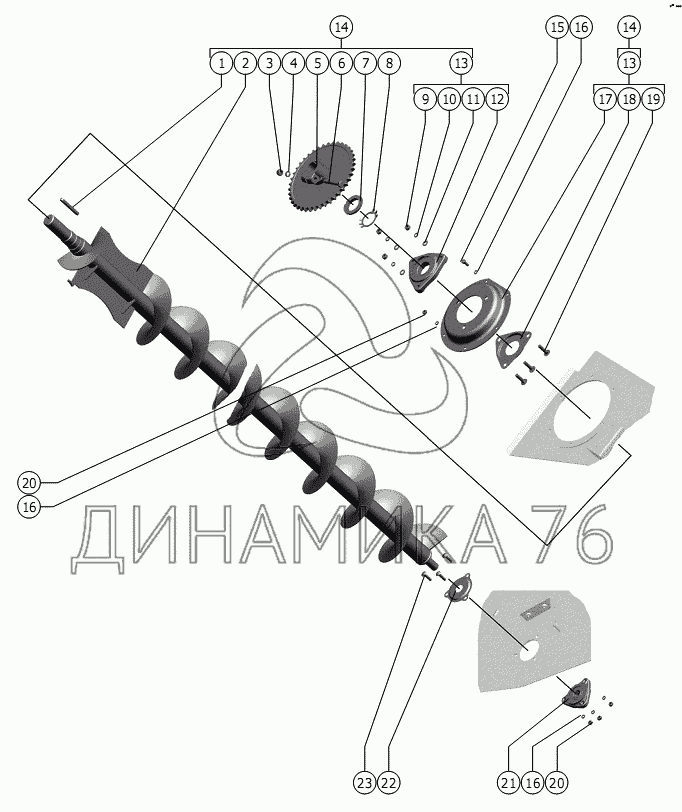 14
1 2 3 4 5 6 7 8 13
9 10 11 12
15 16
14
13
17 18 19
20
16
ДИНАМИКА 76
23 22
21 16 20