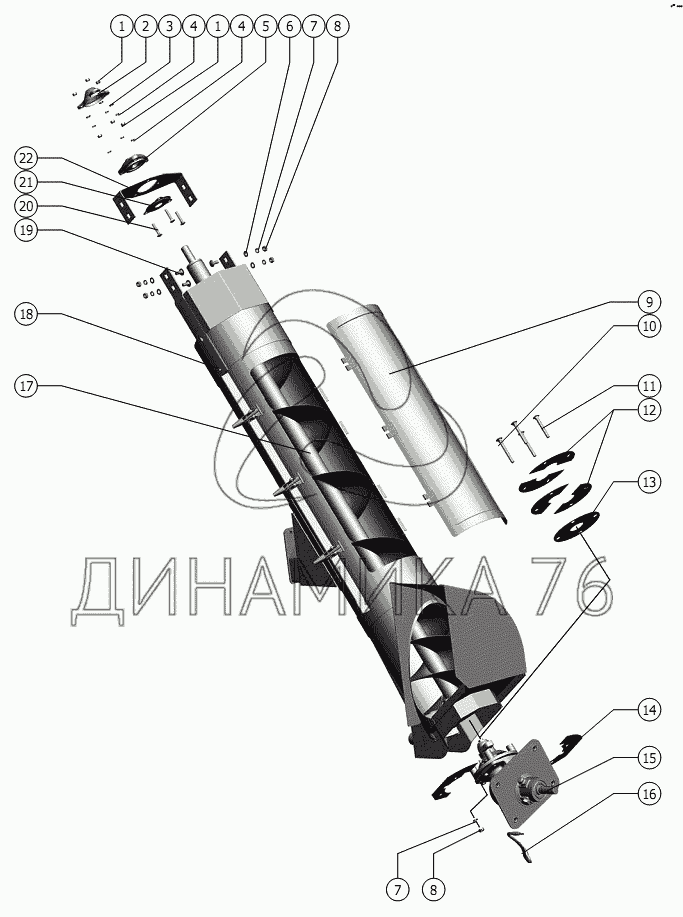 1 2 3 4 1 4 5 6 7 8

22
21
20
19
18
17

9
10
11
12
13

ДИНАМИКА 76

14
15
16

7 8