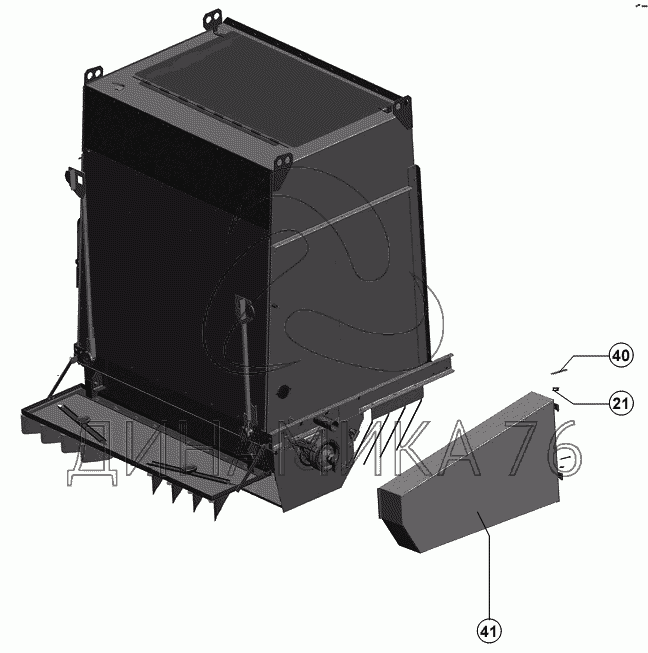 40
21
ДИНАМИКА 76
41