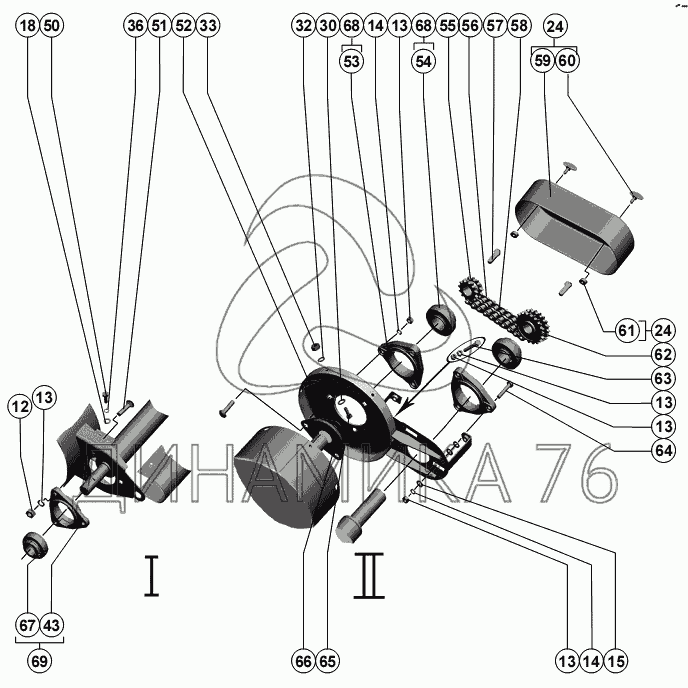 18 50 36 51 52 33 32 30 68 14 13 68 55 56 57 58 24
53 54 59 60
61 24
62
63
13
13
64
12 13
ДИНАМИКА 76
I
II
67 43
69
66 65
13 14 15