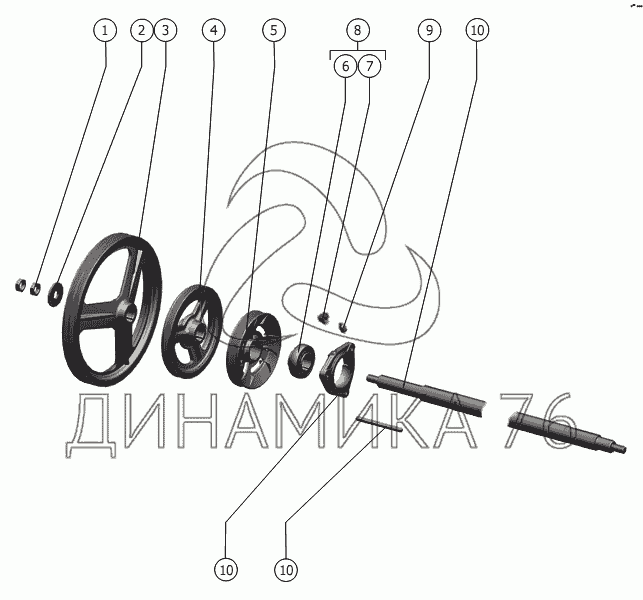 1
2
3
4
5
8
6
7
9
10
ДИНАМИКА 76
10
10