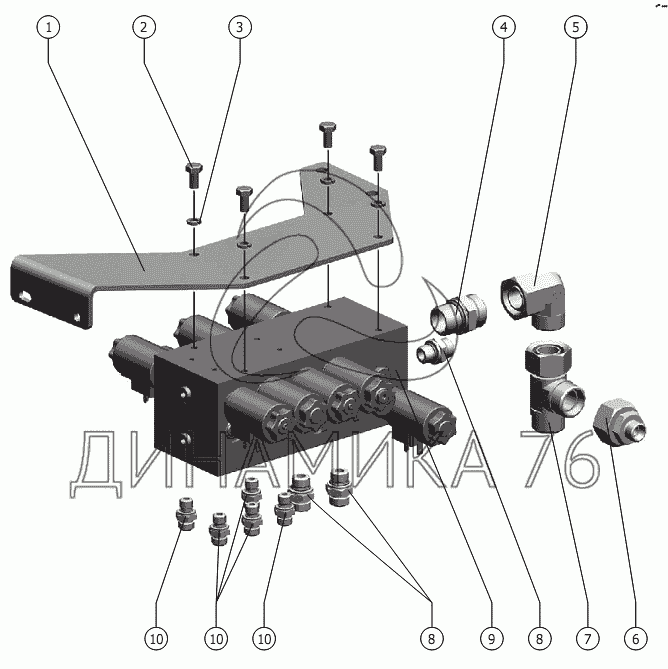 1
2
3
4
5
ДИНАМИКА 76
10
10
10
8
9
8
7
6