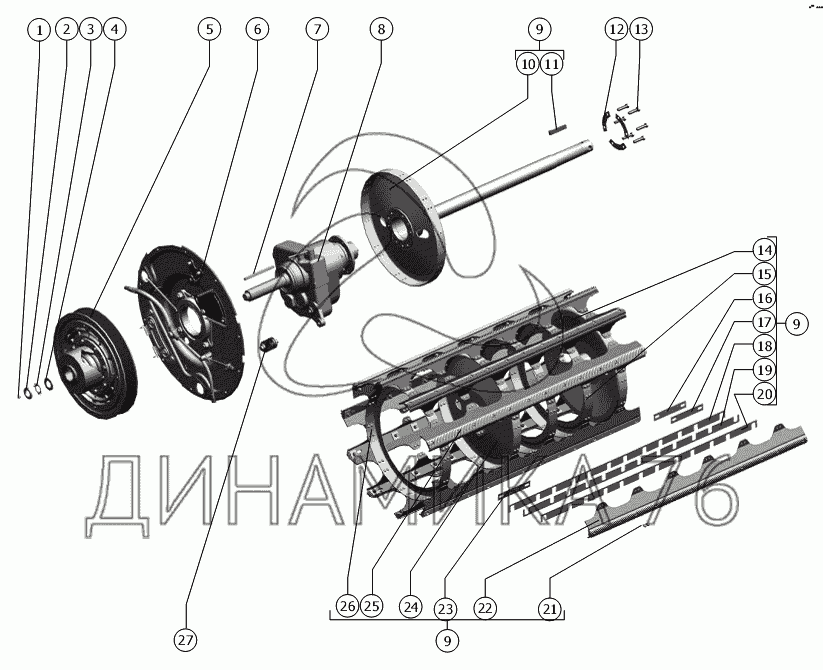 1 2 3 4 5 6 7 8 9 10 11 12 13

14 15 16 17 18 19 20 9

ДИНАМИКА 76

26 25 24 23 22 21

9

27