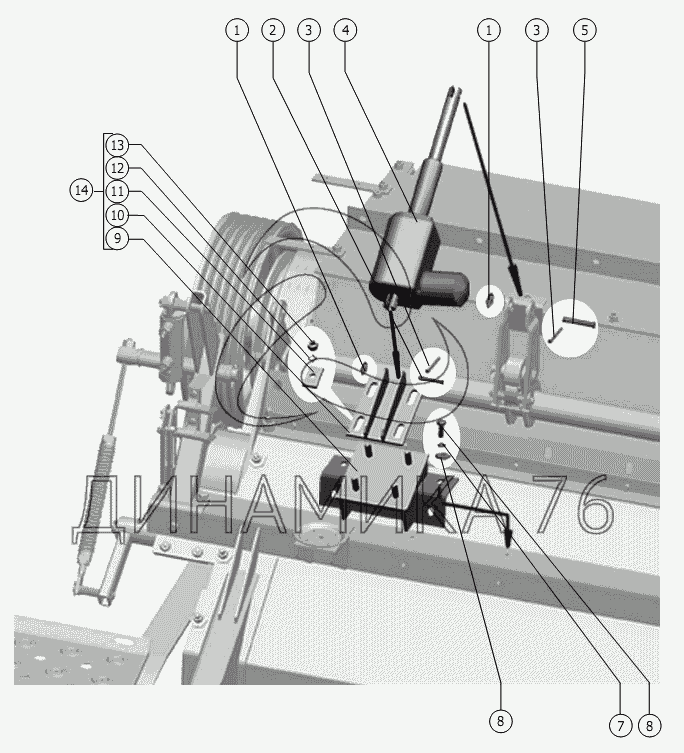 1
2
3
4
1
3
5
13
12
14
11
10
9
ДИНАМИКА 76
8
7
8