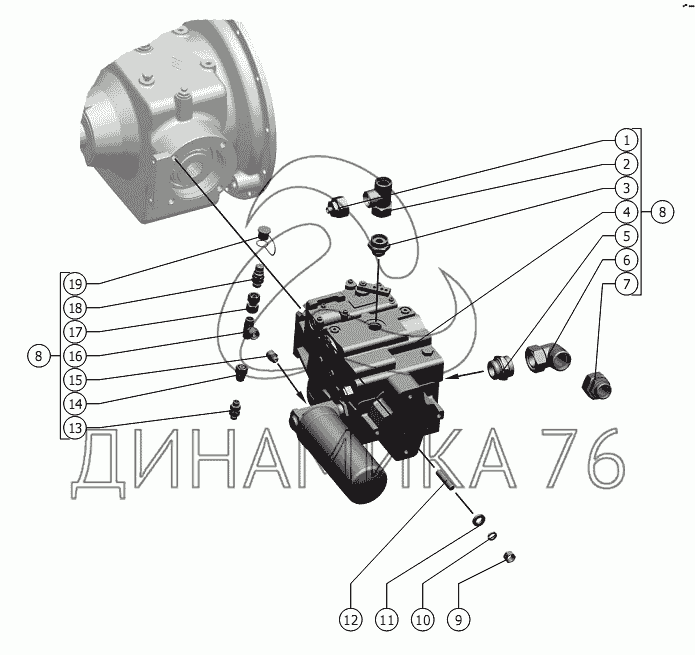 1
2
3
4
5
6
7
8
19
18
17
16
15
14
13
8
ДИНАМИКА 76
12
11
10
9