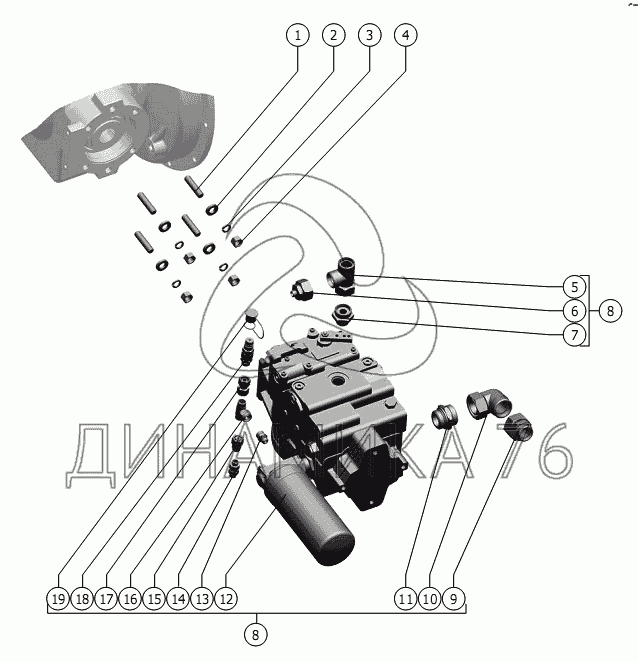 1 2 3 4
5
6
7
8
ДИНАМИКА 76
19 18 17 16 15 14 13 12
11 10 9
8