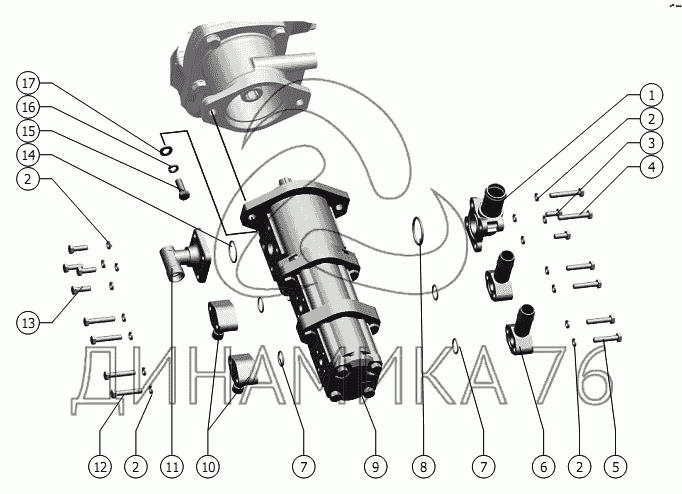 17
16
15
14
2
13
1
2
3
4
ДИНАМИКА 76
12
2
11
10
7
9
8
7
6
2
5