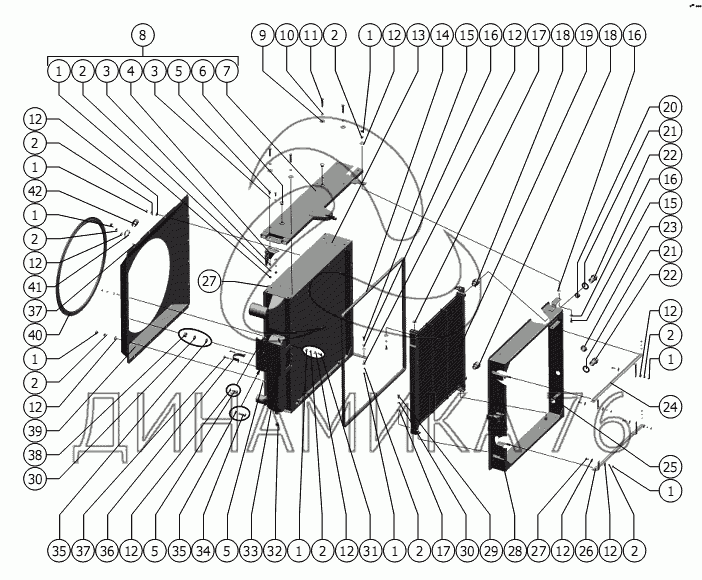 8
1 2 3 4 3 5 6 7
9 10 11 2 1 12 13 14 15 16 12 17 18 19 18 16
12
2
1
42
1
2
12
41
37
40
1
2
12
39
38
30
27
20
21
22
16
15
23
21
22
12
2
1
24
25
1
ДИНАМИКА76
35 37 36 12 5 35 34 5 33 32 1 2 12 31 1 2 17 30 29 28 27 12 26 12 2