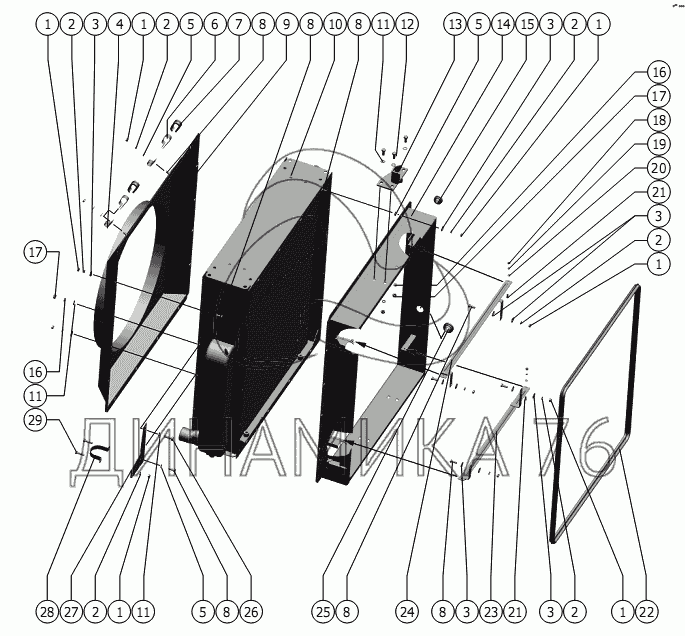 1 2 3 4 1 2 5 6 7 8 9 8 10 8 11 12 13 5 14 15 3 2 1

16
17
18
19
20
21
3
2
1

17

16
11
29

ДИНАМИКА 76

28 27 2 1 11 5 8 26 25 8 24 8 3 23 21 3 2 1 22