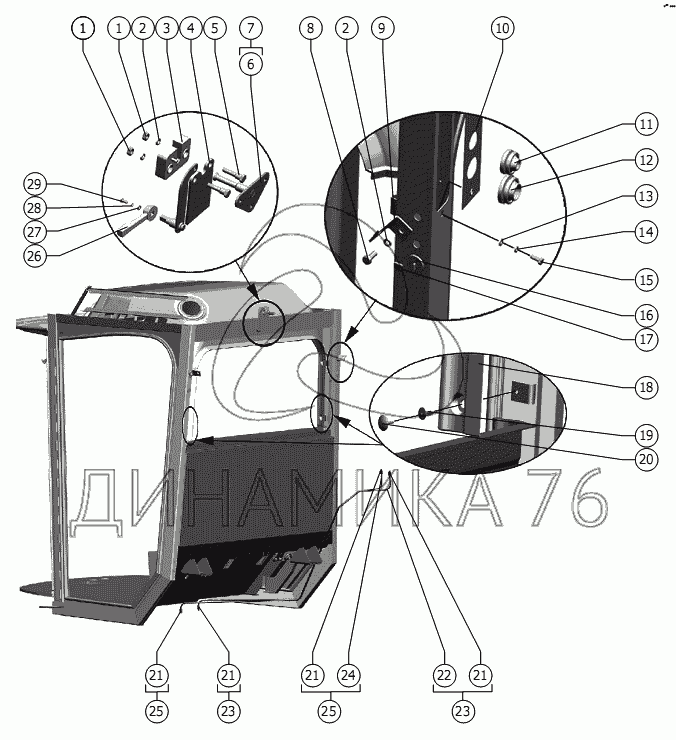 1 1 2 3 4 5 7 6 8 2 9 10

11
12
13
14
15
16
17
18
19
20

29
28
27
26

ДИНАМИКА 76

21 25 21 23 21 24 25 22 21 23