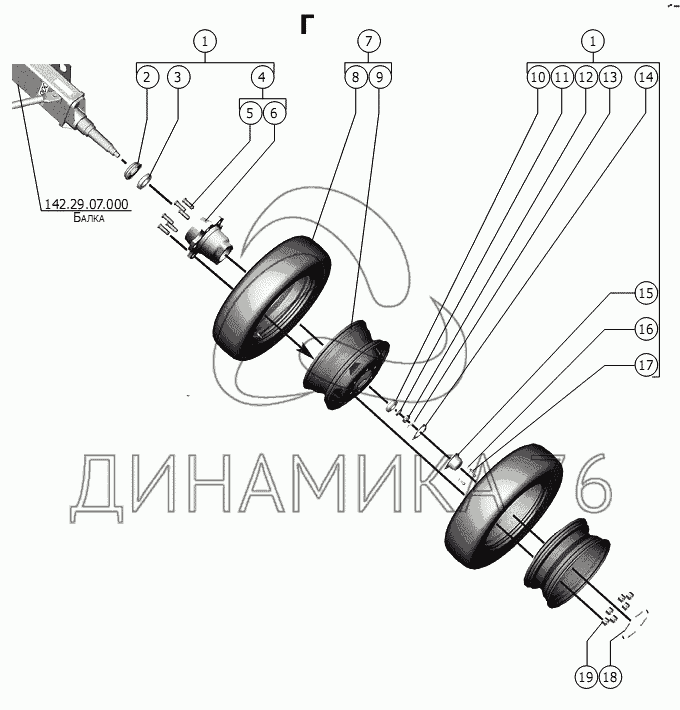 Г

1
2
3
4
5
6
7
8
9
1
10
11
12
13
14

142.29.07.000
Балка

15
16
17

ДИНАМИКА 76

19
18