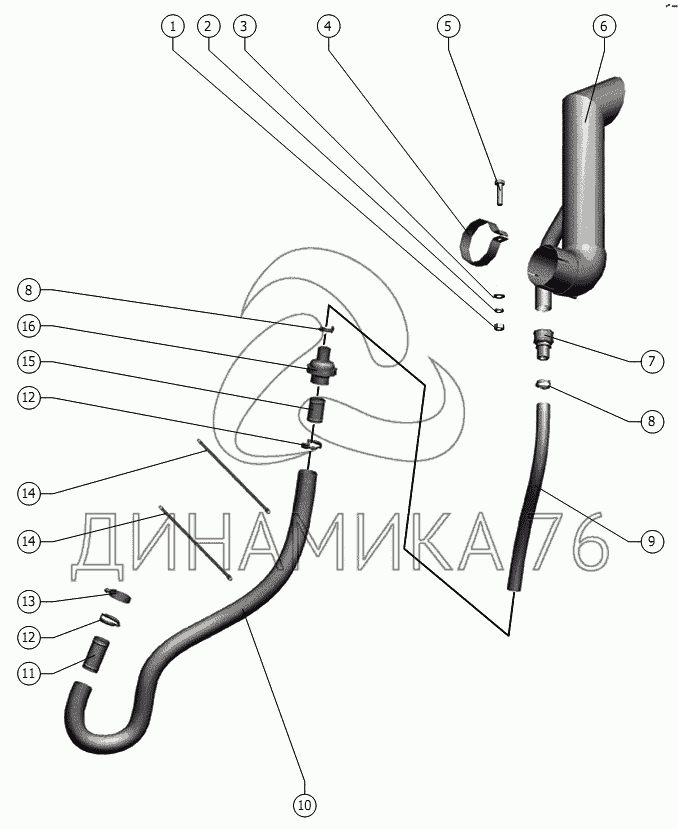 1
2
3
4
5
6
8
16
15
12
14
14
13
12
11
7
8
9
10
ДИНАМИКА76