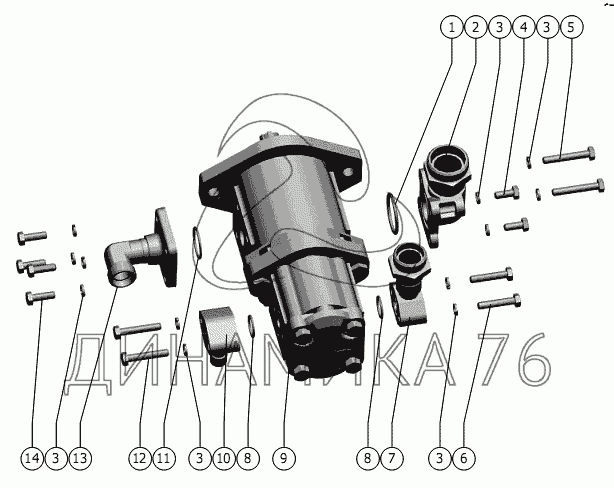 1 2 3 4 3 5

ДИНАМИКА 76

14 3 13 12 11 3 10 8 9 8 7 3 6