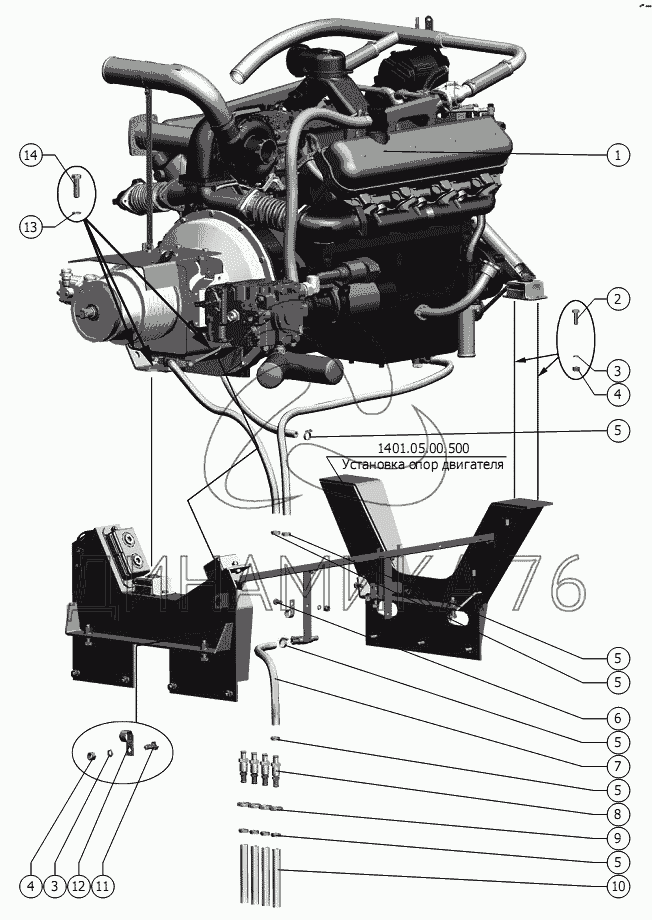 14
13
1
2
3
4
5
1401.05.00.500
Установка опор двигателя
ДИНАМИКА 76
5
5
6
5
7
5
8
9
5
10
4 3 12 11