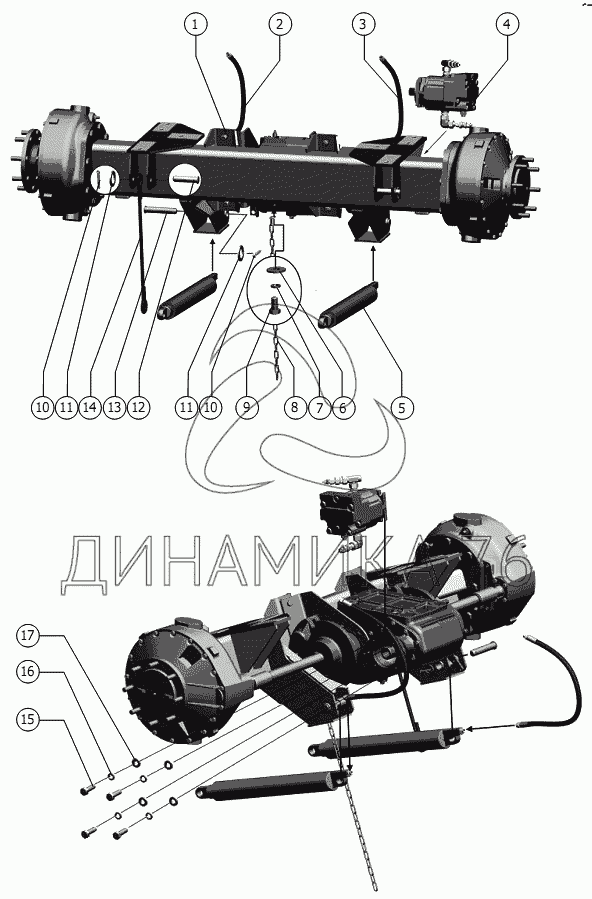 1 2 3 4

10 11 14 13 12 11 10 9 8 7 6 5

ДИНАМИКА 76

17
16
15