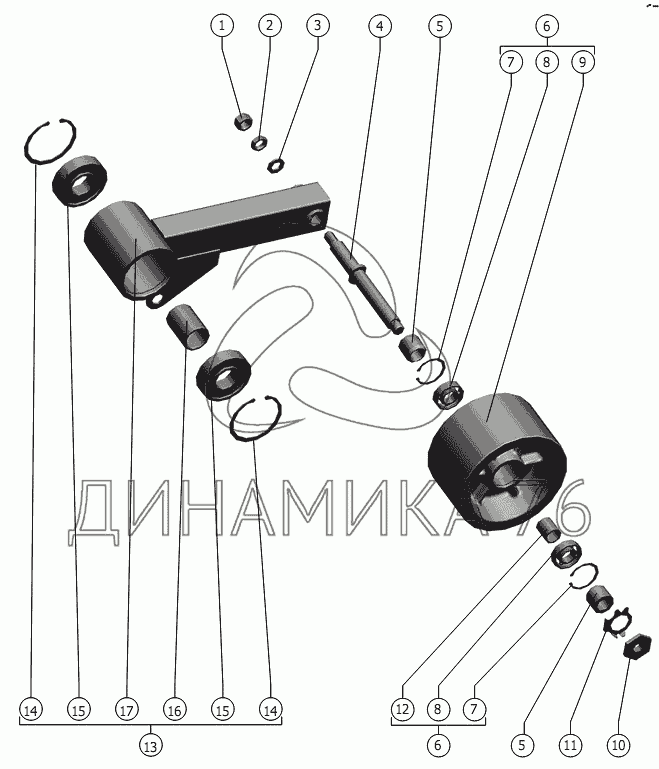 1 2 3 4 5 6
7 8 9

ДИНАМИКА 76

14 15 17 16 15 14
13
12 8 7
6
5 11 10