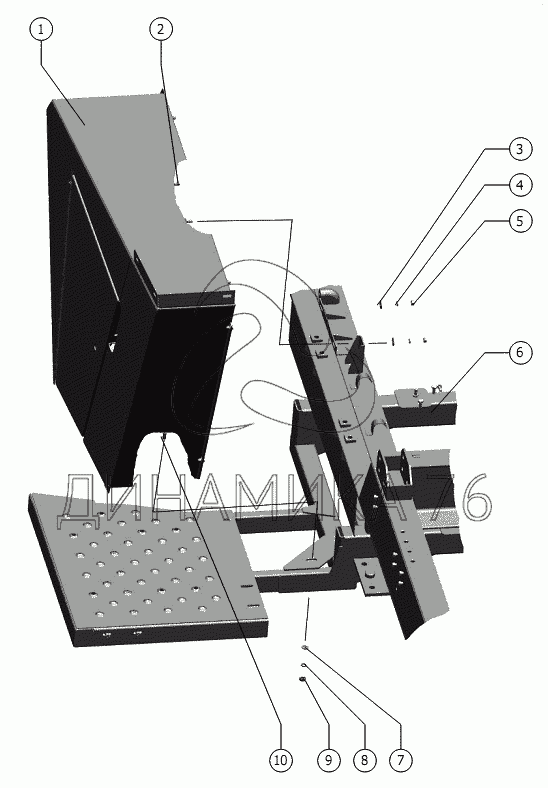 1
2
3
4
5
6
ДИНАМИКА 76
10
9
8
7