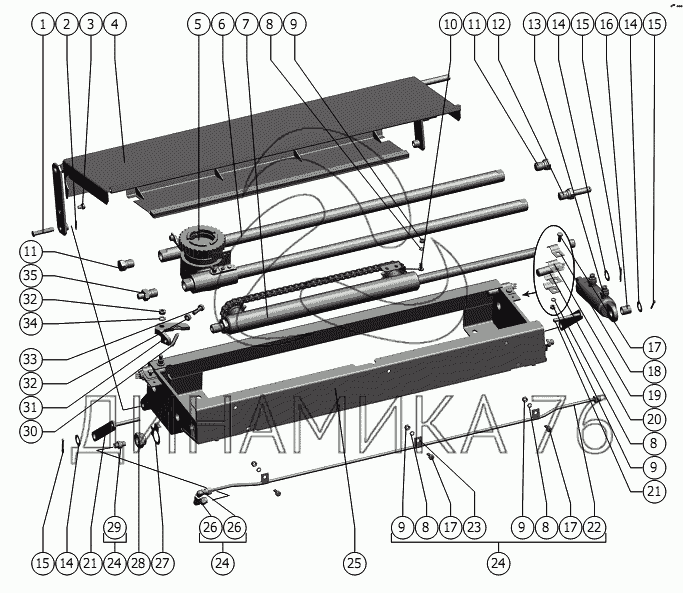 1 2 3 4 5 6 7 8 9 10 11 12 13 14 15 16 14 15

11
35
32
34
33
32
31
30

17
18
19
20
8
9
21

ДИНАМИКА 76

15 14 21 29 24 28 27 26 26 24 25 9 8 17 23 9 8 17 22 24