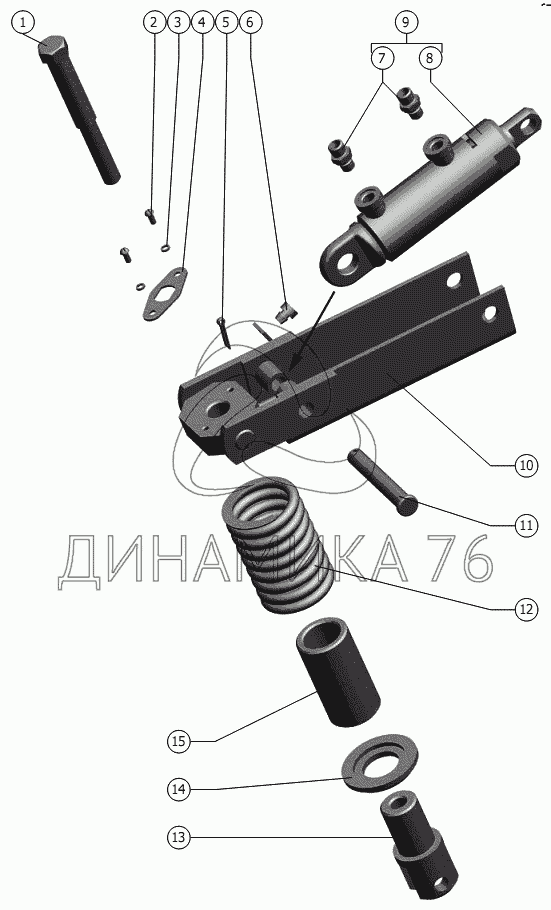 1
2
3
4
5
6
9
7
8
10
11
ДИНАМИКА 76
12
15
14
13