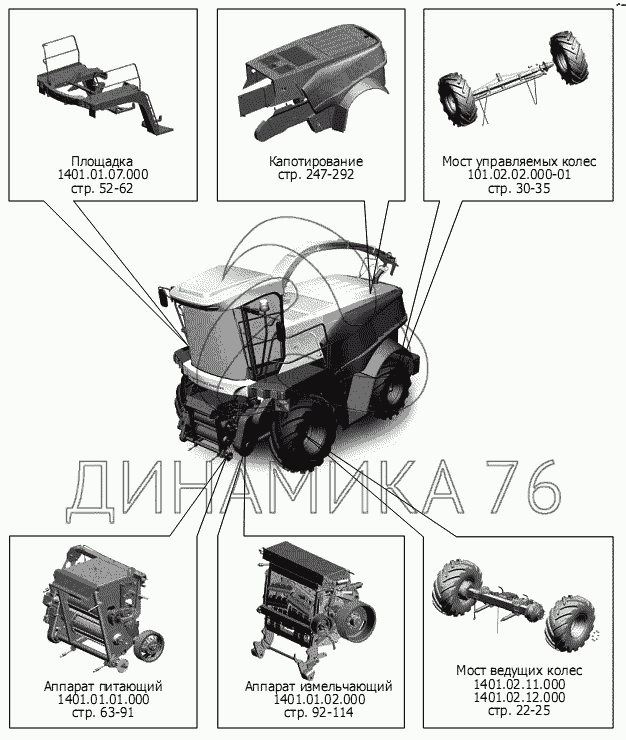 Площадка
1401.01.07.000
стр. 52-62

Капотирование
стр. 247-292

Мост управляемых колес
101.02.02.000-01
стр. 30-35

ДИНАМИКА 76

Аппарат питающий
1401.01.01.000
стр. 63-91

Аппарат измельчающий
1401.01.02.000
стр. 92-114

Мост ведущих колес
1401.02.11.000
1401.02.12.000
стр. 22-25