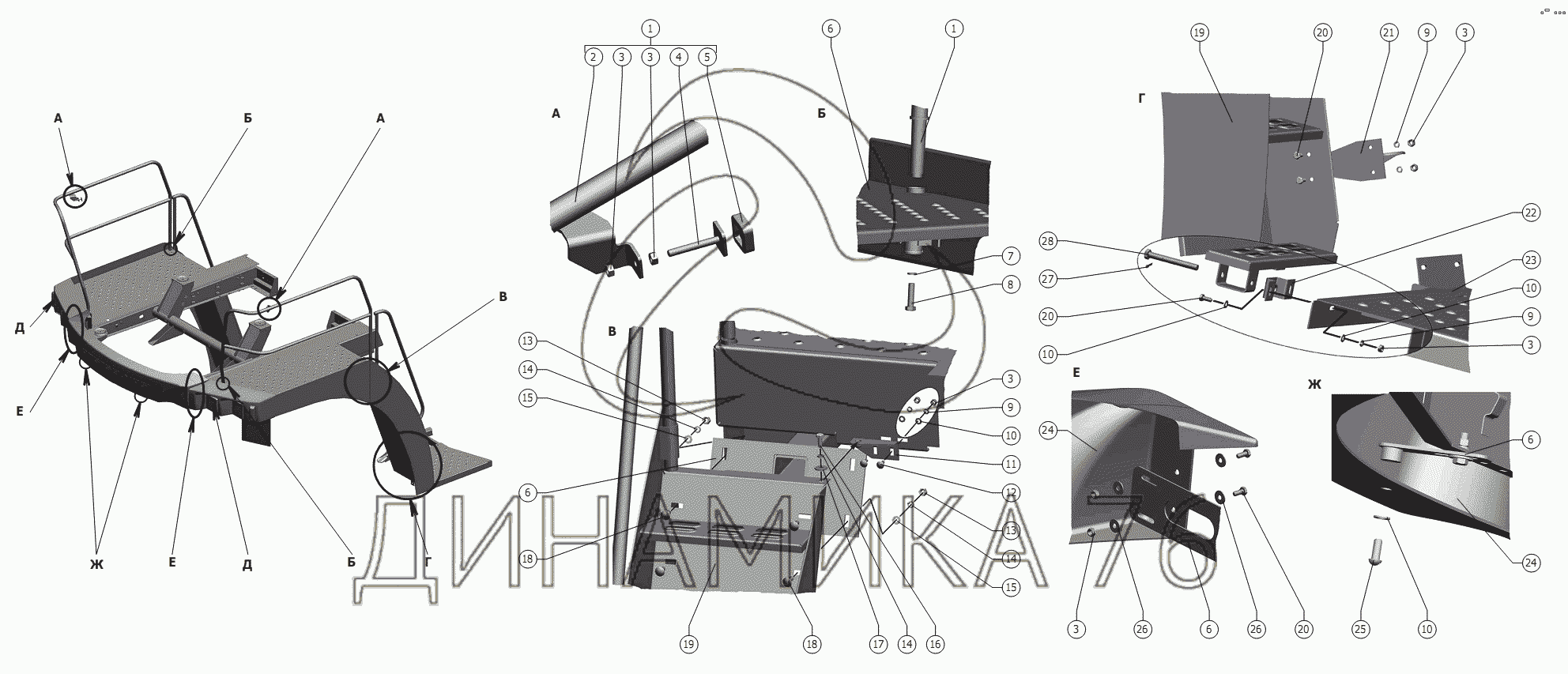 А
Б
А
В
Д
Е
Ж
Е
Д
Б
Г
1
2
3
3
4
5
А
6
1
Б
7
8
В
13
14
15
6
18
19
18
17
14
16
3
9
10
11
12
13
14
15
19
20
21
9
3
Г
22
28
27
23
10
20
9
10
3
Е
24
3
26
6
26
20
Ж
6
24
25
10
ДИНАМИКА 76