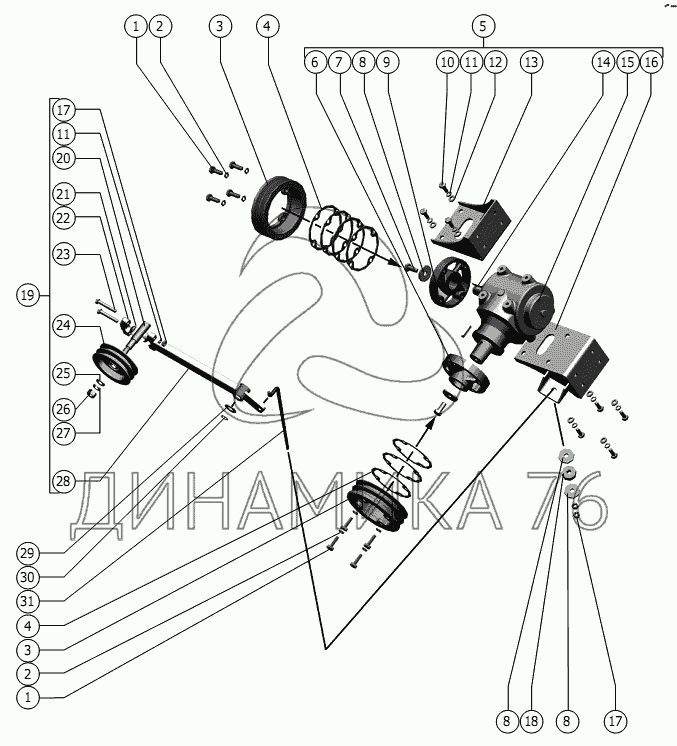 1 2 3 4 5
6 7 8 9 10 11 12 13 14 15 16
17
11
20
21
22
23
19
24
25
26
27
28
ДИНАМИКА 76
29
30
31
4
3
2
1
8 18 8 17