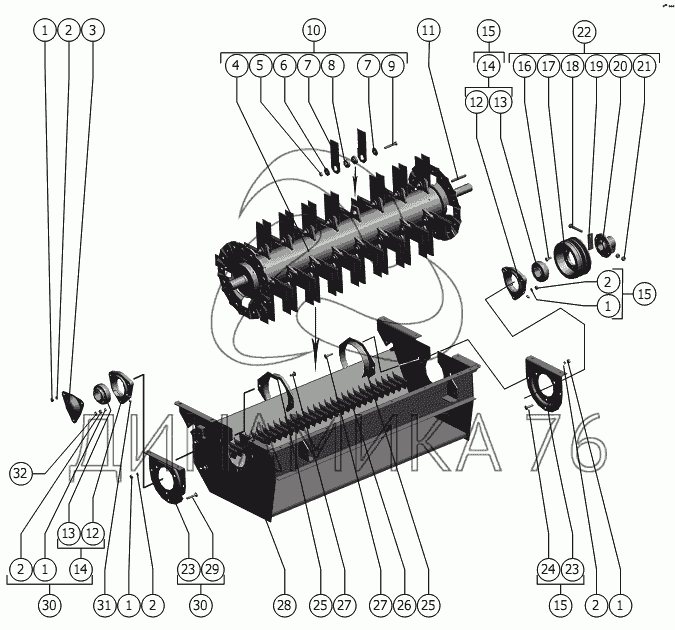 1 2 3

10

4 5 6 7 8 7 9

11

15

14

12 13

22

16 17 18 19 20 21

2

1

15

32

13 12

14

2 1

30

31 1 2

23 29

30

28

25 27 27 26 25

24 23

15

2 1

ДИНАМИКА 76