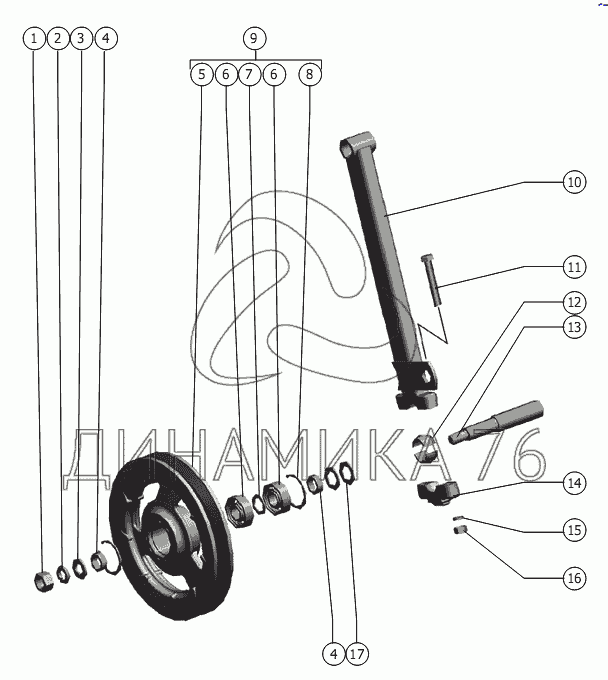 1 2 3 4

9

5 6 7 6 8

10

11

12

13

ДИНАМИКА 76

14

15

16

4 17