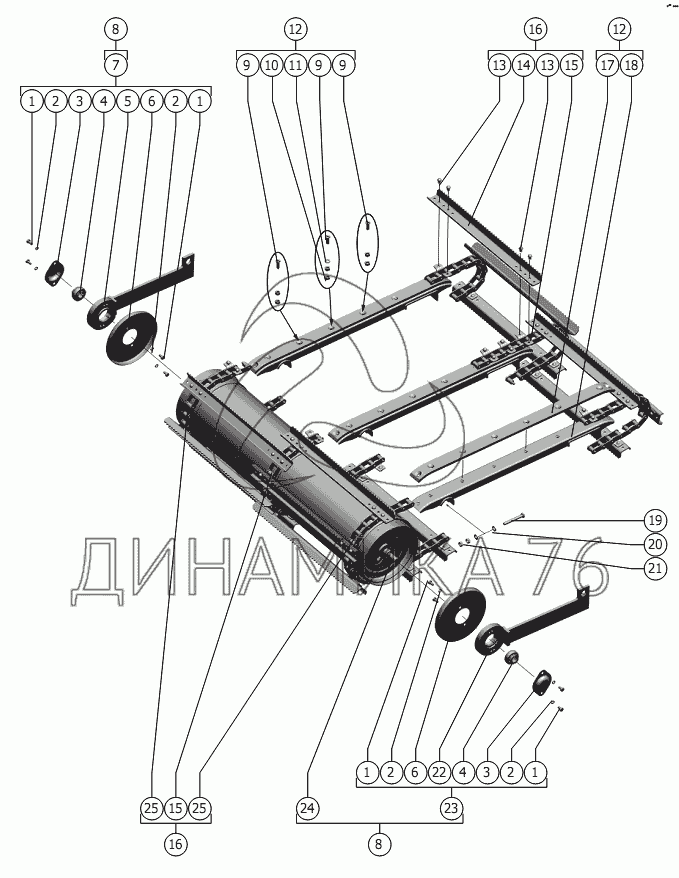 8
7
1 2 3 4 5 6 2 1
12
9 10 11 9 9
16
13 14 13 15
12
17 18
19
20
21
ДИНАМИКА 76
1 2 6 22 4 3 2 1
23
25 15 25
16
24
8