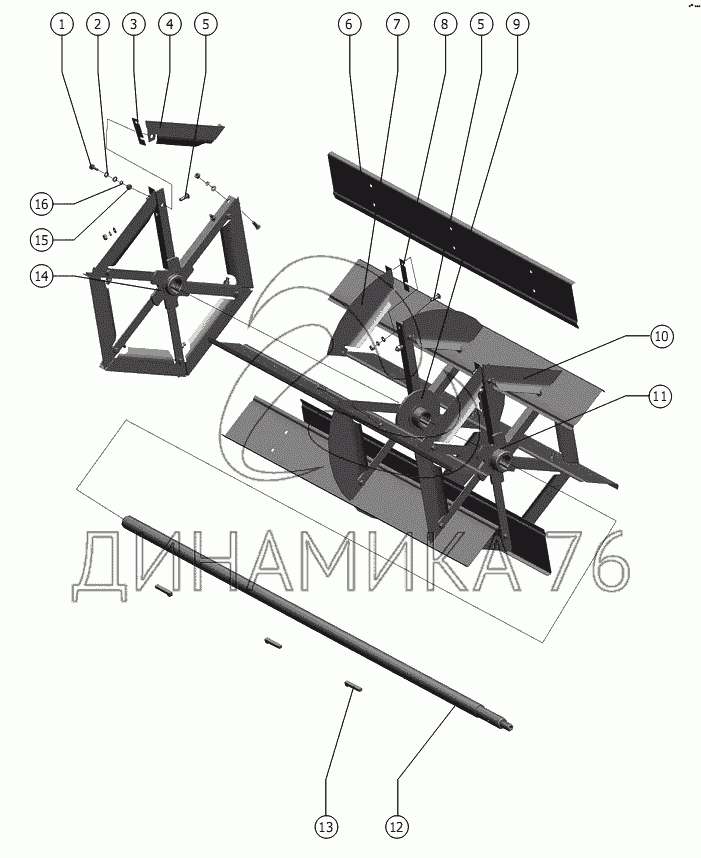 1 2 3 4 5 6 7 8 5 9

16

15

14

10

11

ДИНАМИКА 76

13 12