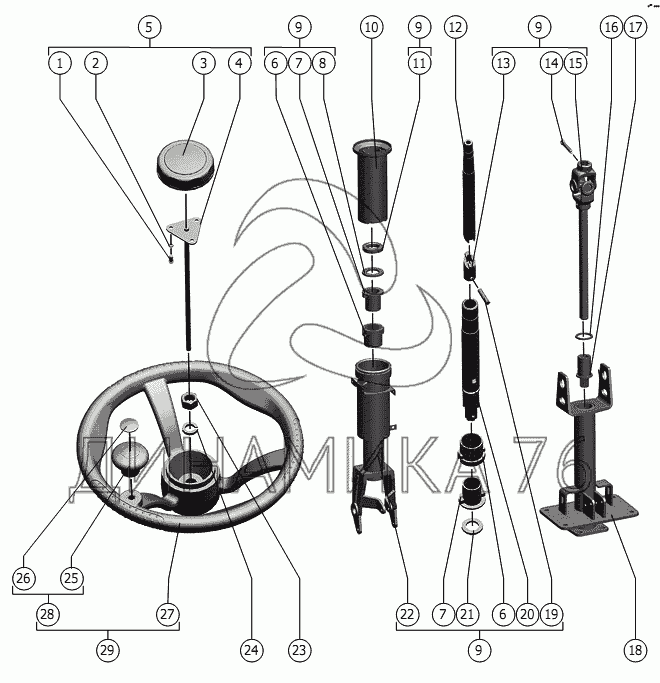 5
1 2 3 4
9
6 7 8
10
9
11
12
9
13 14 15
16 17
ДИНАМИКА 76
26 25
28 27
29
24 23
22 7 21 6 20 19
9
18