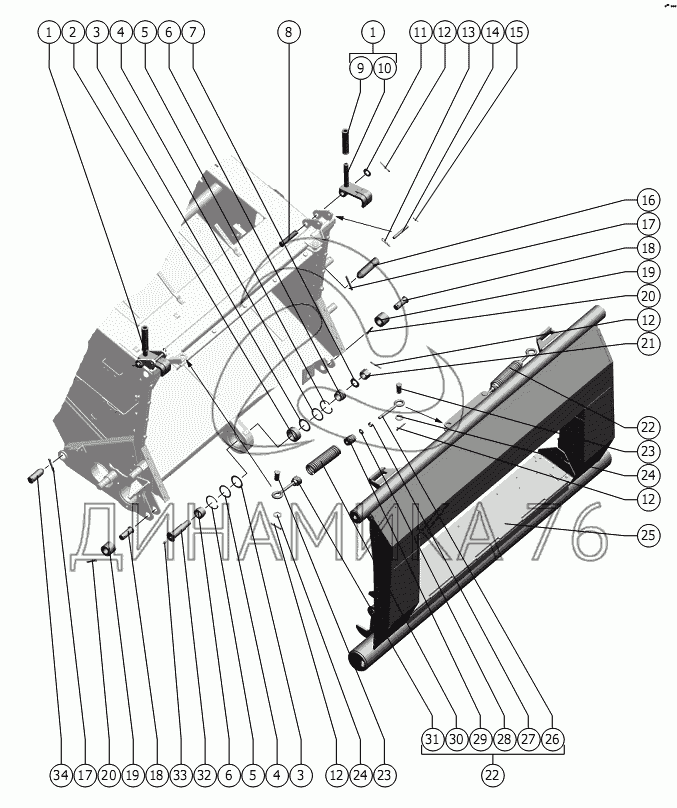 1 2 3 4 5 6 7 8 1 9 10 11 12 13 14 15

16
17
18
19
20
12
21
22
23
24
12
25

ДИНАМИКА 76

34 17 20 19 18 33 32 6 5 4 3 12 24 23 31 30 29 28 27 26
22