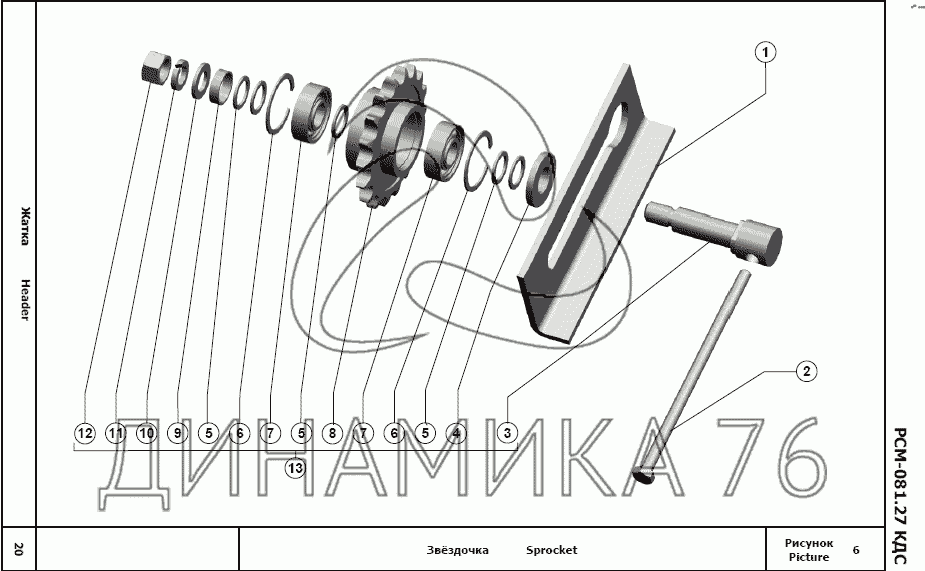 Жатка

Header

1

2

12 11 10 9 5 6 7 5 8 7 6 5 4 3

13

ДИНАМИКА 76

РСМ-081.27 КДС

20

Звёздочка Sprocket

Рисунок Picture 6