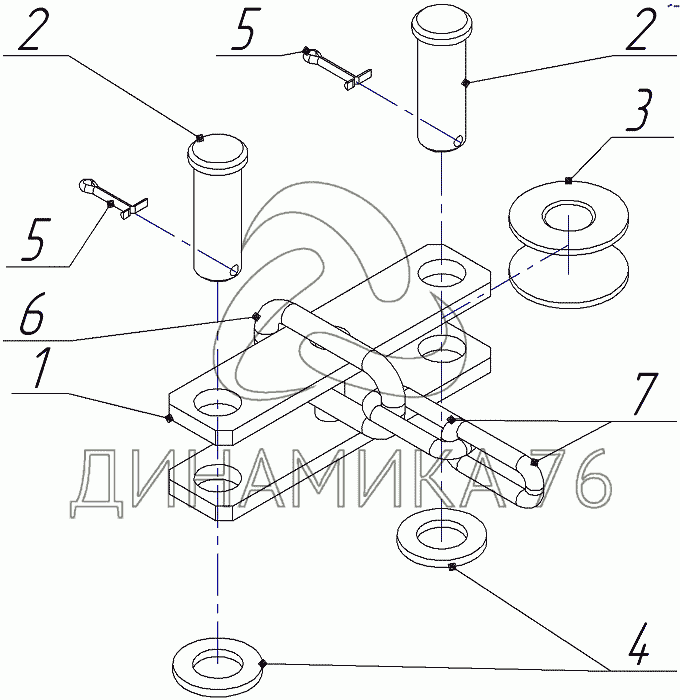 2
5
2
3
5
6
1
7
ДИНАМИКА76
4